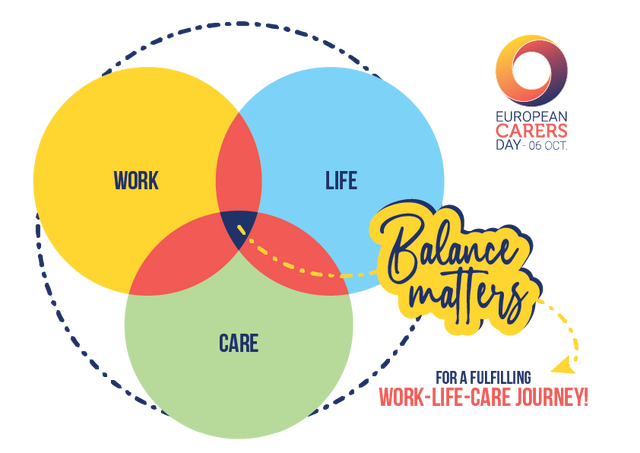 EUROPEAN
CARERS
DAY - 06 OCT.

WORK

LIFE

CARE

Balance matters

FOR A FULFILLING
WORK-LIFE-CARE JOURNEY!